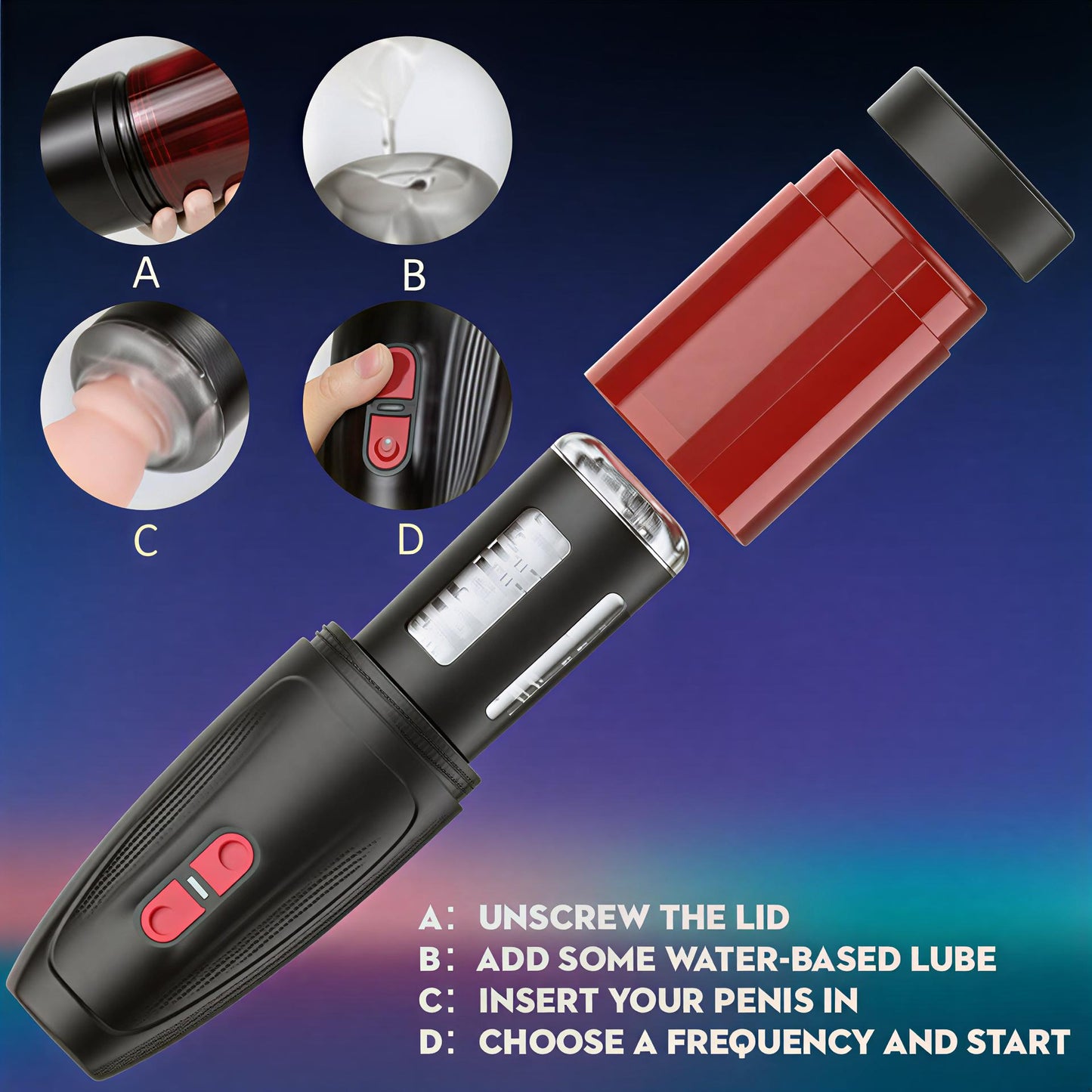 A

B

C

D

A: UNSCREW THE LID
B: ADD SOME WATER-BASED LUBE
C: INSERT YOUR PENIS IN
D: CHOOSE A FREQUENCY AND START